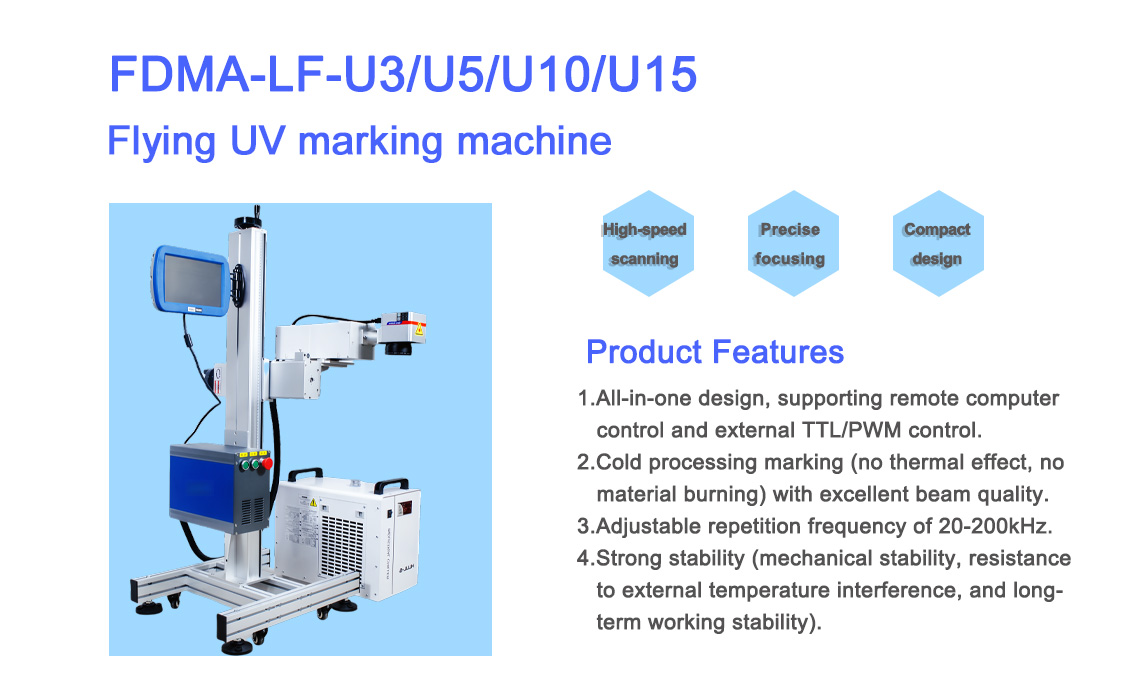 FDMA-LF-U3/U5/U10/U15

Flying UV marking machine

High-speed scanning

Precise focusing

Compact design

Product Features

1.All-in-one design, supporting remote computer control and external TTL/PWM control.

2.Cold processing marking (no thermal effect, no material burning) with excellent beam quality.

3.Adjustable repetition frequency of 20-200kHz.

4.Strong stability (mechanical stability, resistance to external temperature interference, and long-term working stability).