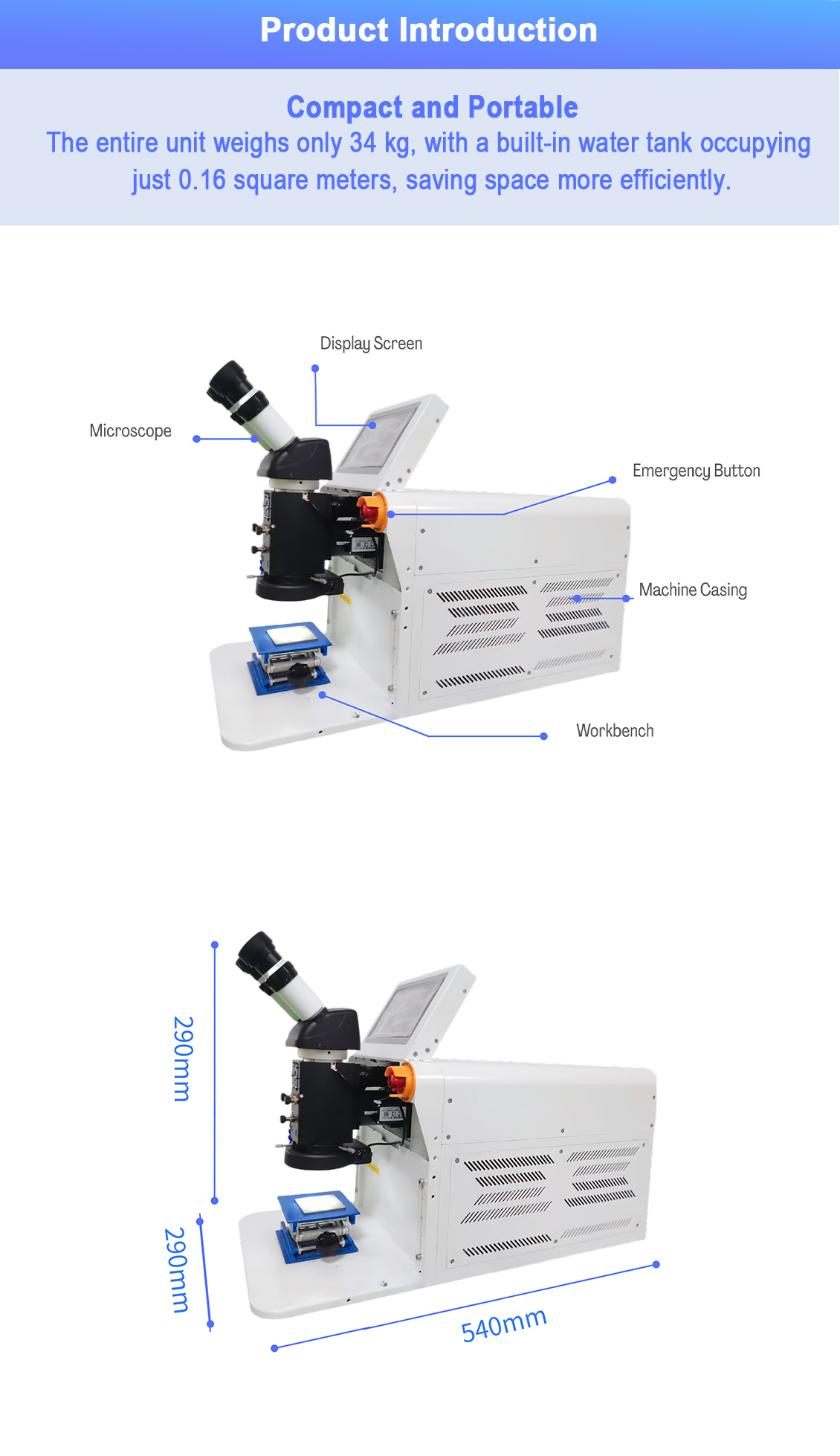 Product Introduction

Compact and Portable

The entire unit weighs only 34 kg, with a built-in water tank occupying just 0.16 square meters, saving space more efficiently.

Display Screen

Microscope

Emergency Button

Machine Casing

Workbench

290mm

290mm

540mm